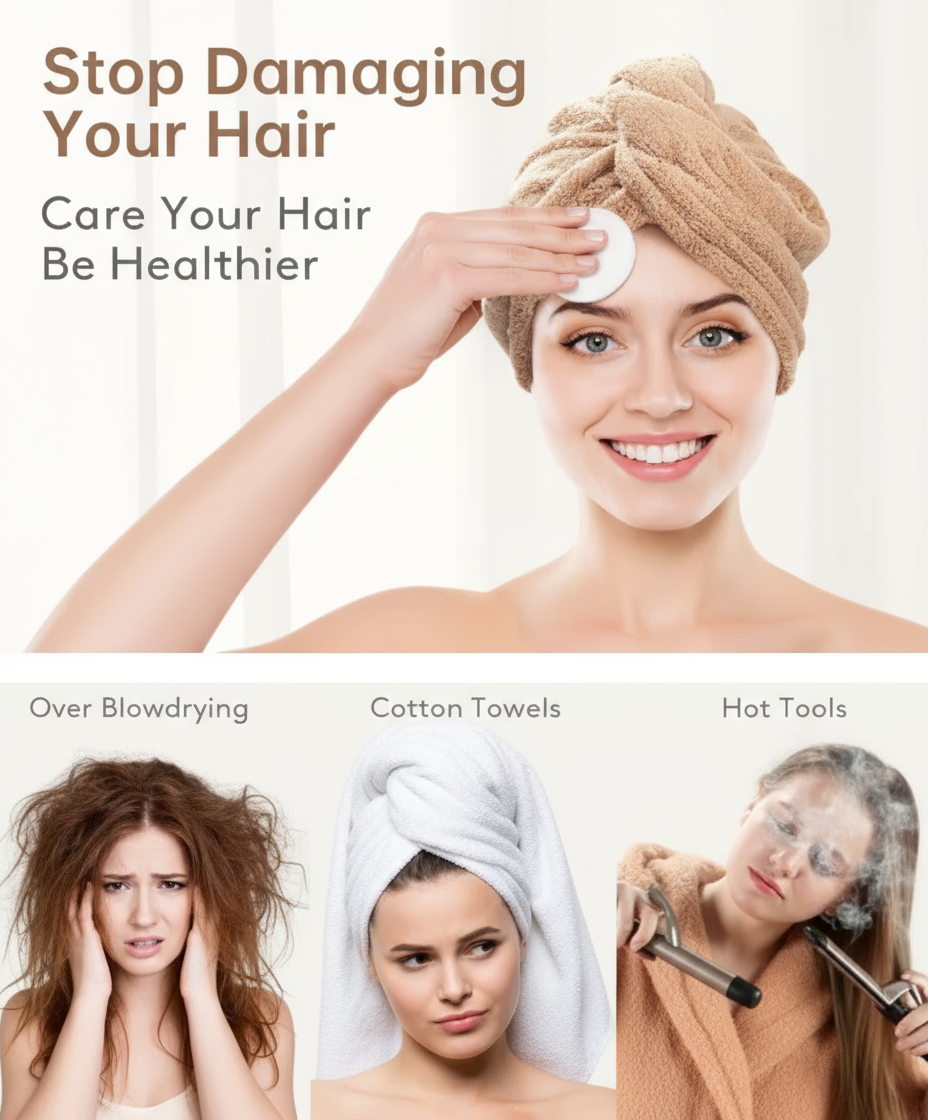 Stop Damaging Your Hair

Care Your Hair Be Healthier

Over Blowdrying

Cotton Towels

Hot Tools